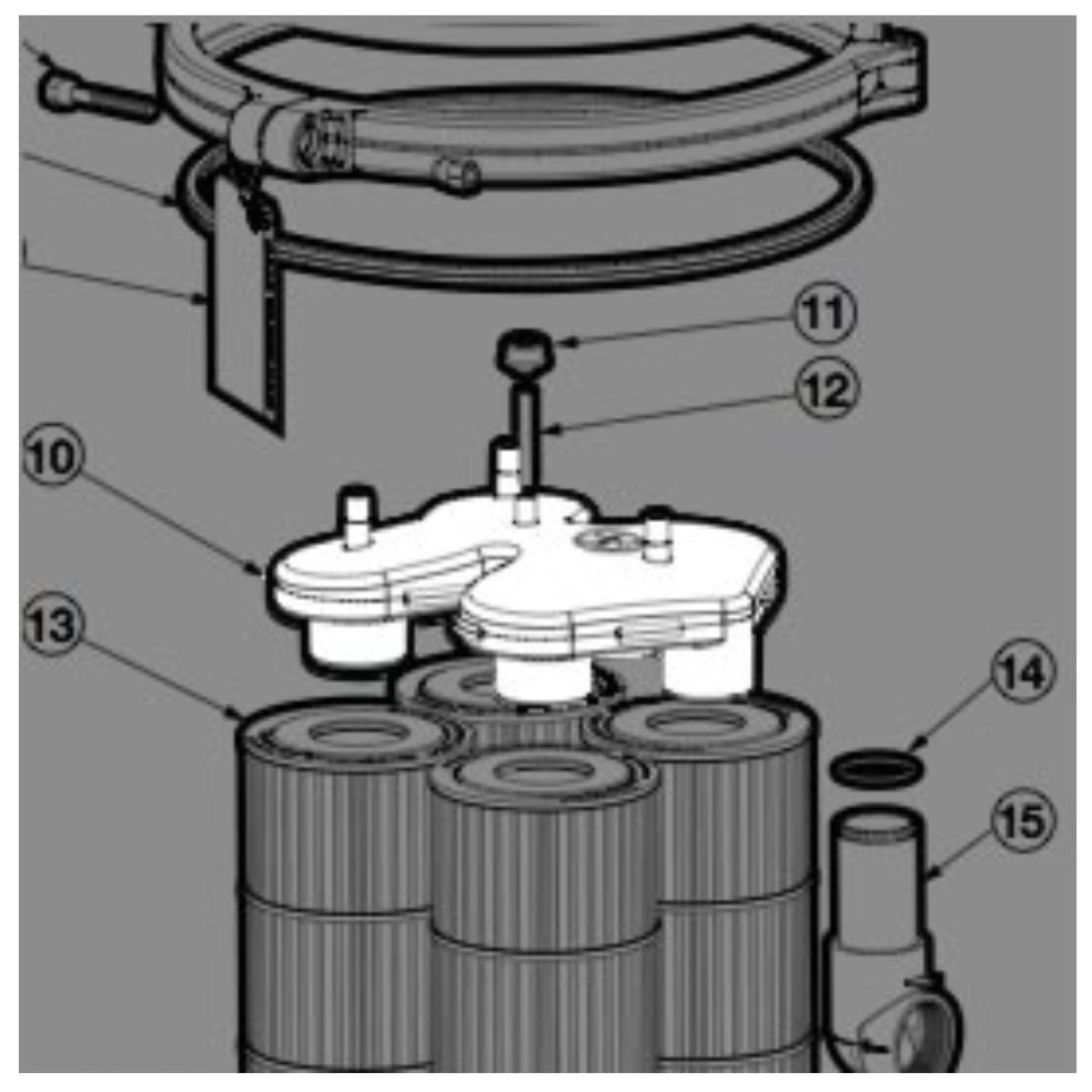 11
12
10
13
14
15