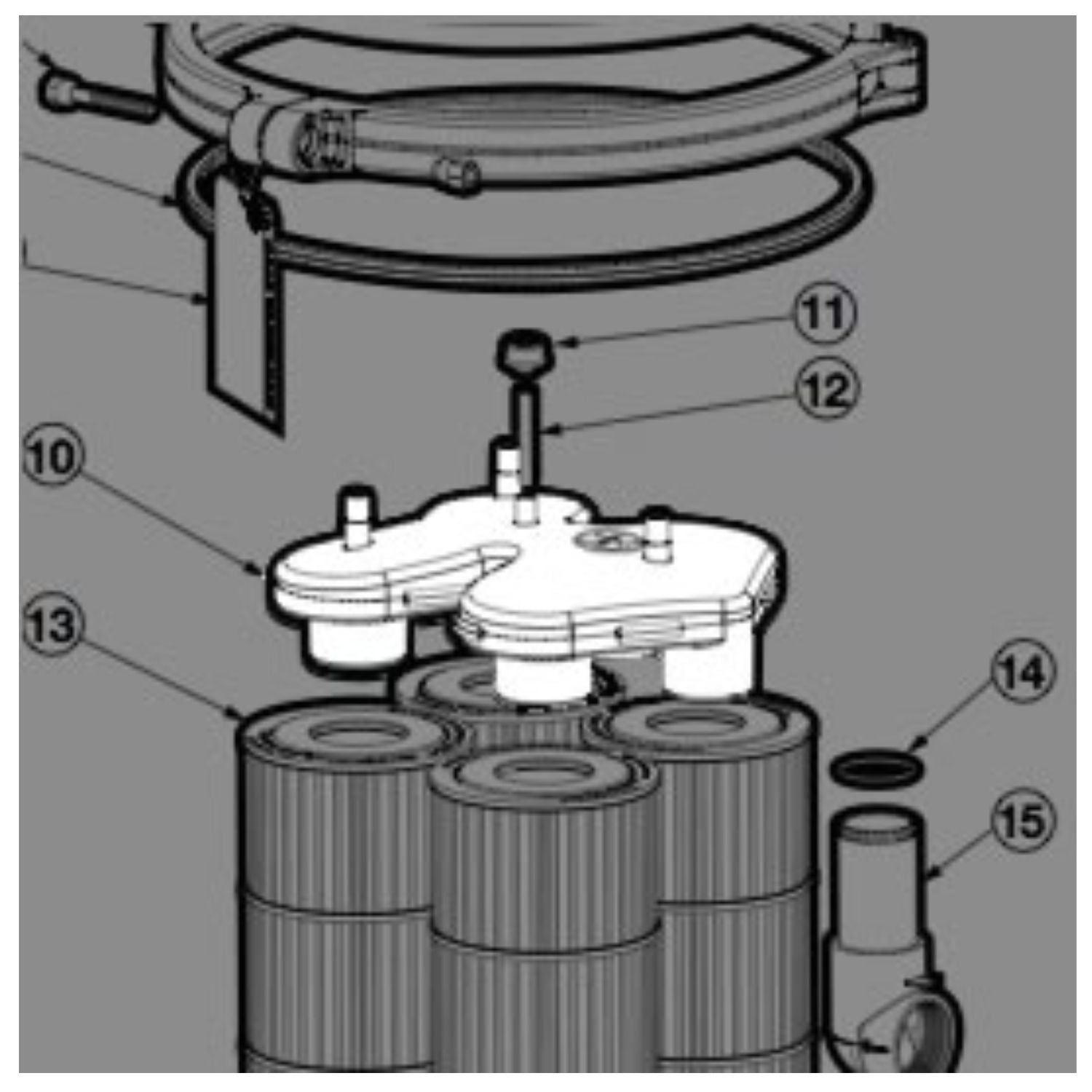 11
12
10
13
14
15